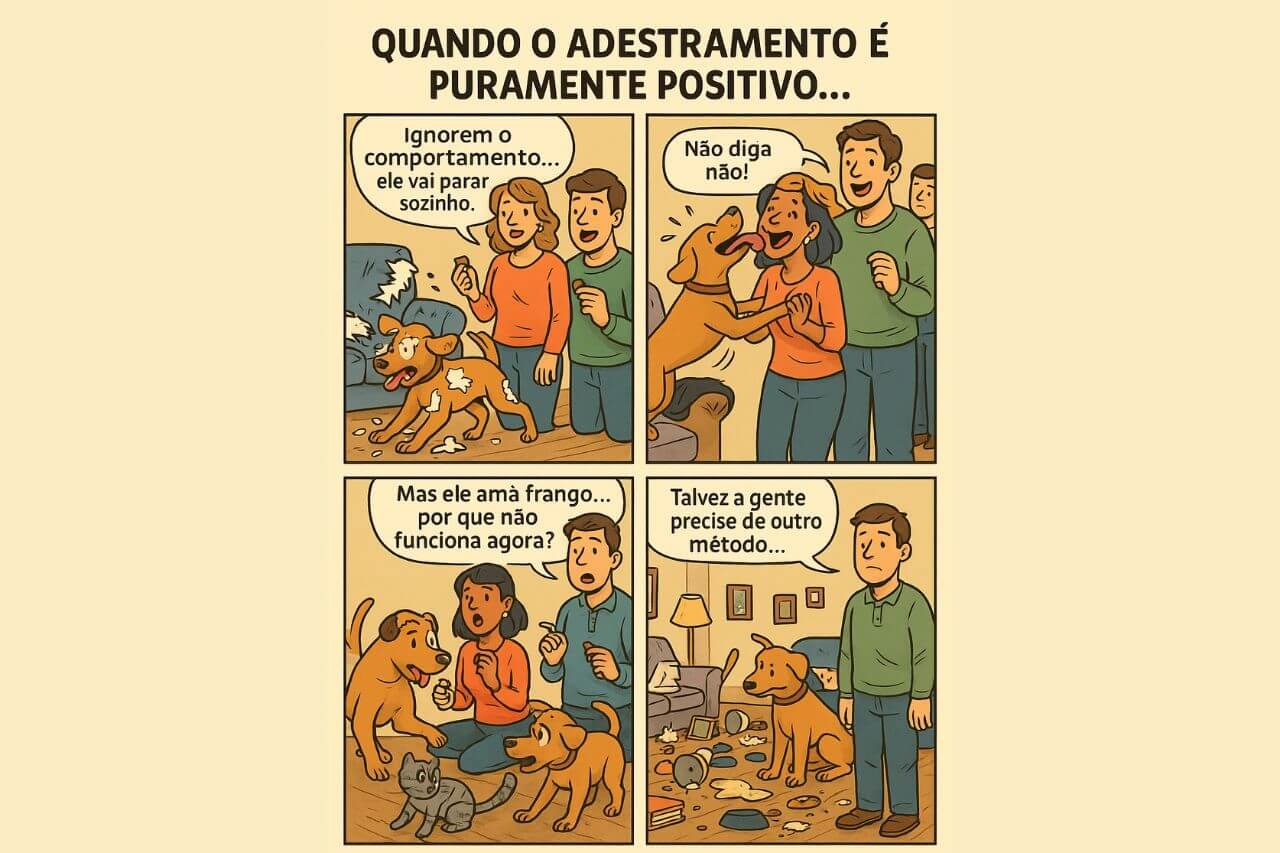 QUANDO O ADESTRAMENTO É PURAMENTE POSITIVO...

Ignorem o comportamento... ele vai parar sozinho.

Não diga não!

Mas ele amà frango... por que não funciona agora?

Talvez a gente precise de outro método...